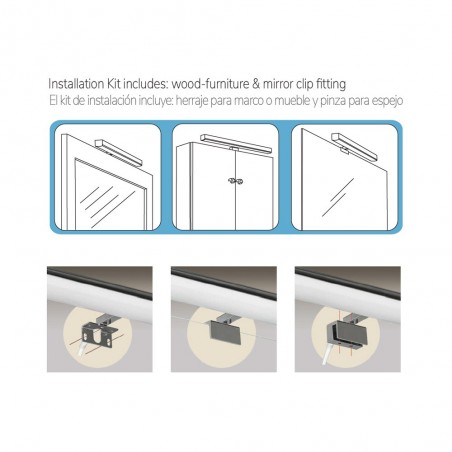 Installation Kit includes: wood-furniture & mirror clip fitting
El kit de instalación incluye: herraje para marco o mueble y pinza para espejo