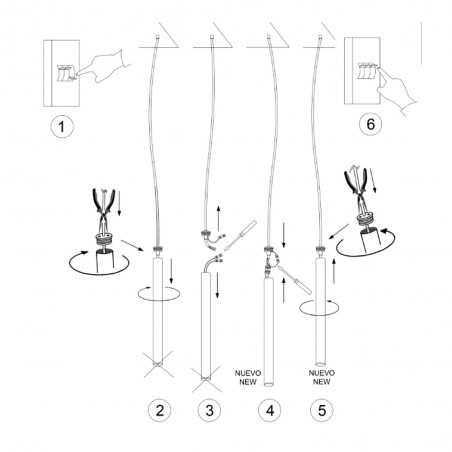 1

6

NUEVO
NEW

NUEVO
NEW

2

3

4

5