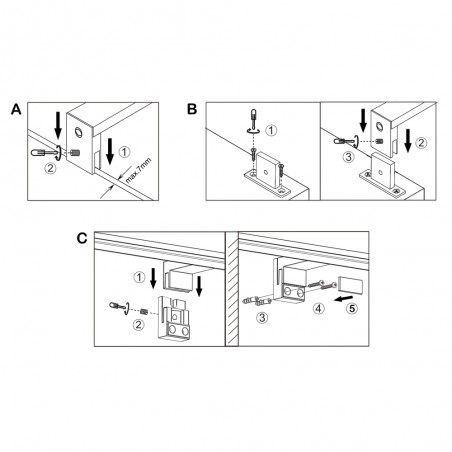 A

①

②

max.7mm

B

①

②

③

C

①

②

③

④

⑤