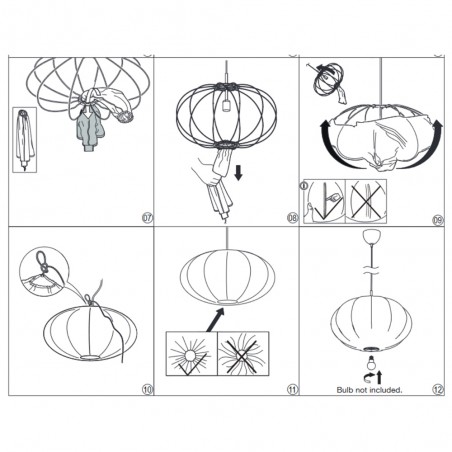 07

08

09

10

11

Bulb not included.

12